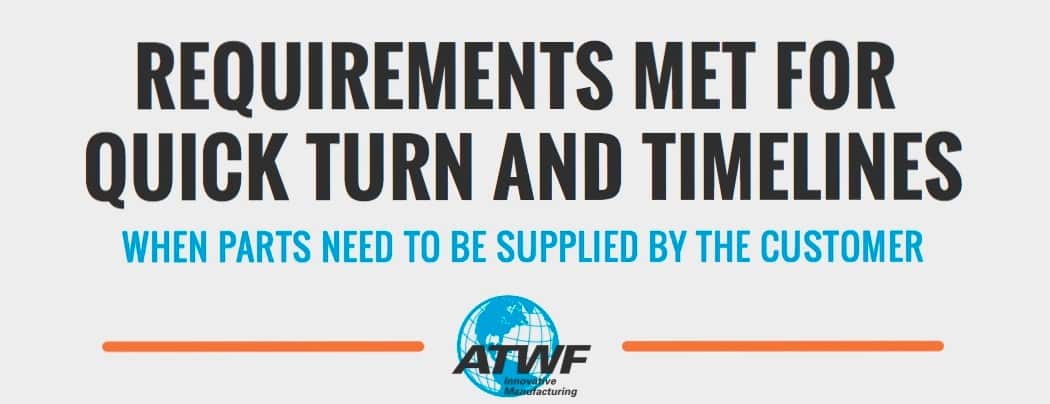 REQUIREMENTS MET FOR QUICK TURN AND TIMELINES

WHEN PARTS NEED TO BE SUPPLIED BY THE CUSTOMER

ATWF
Innovative Manufacturing